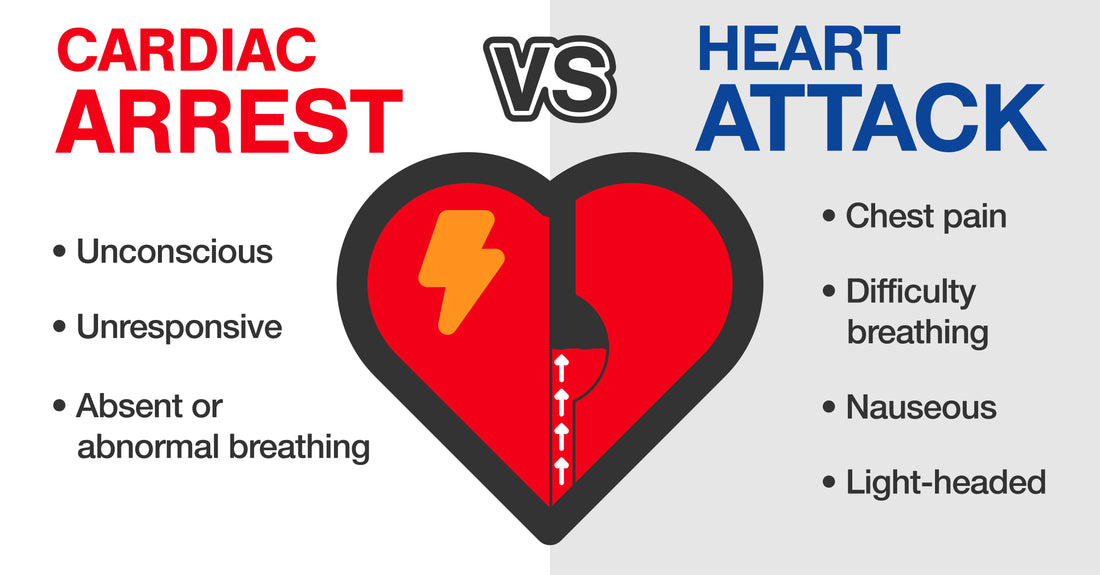 CARDIAC ARREST

VS

HEART ATTACK

• Unconscious

• Unresponsive

• Absent or abnormal breathing

• Chest pain

• Difficulty breathing

• Nauseous

• Light-headed